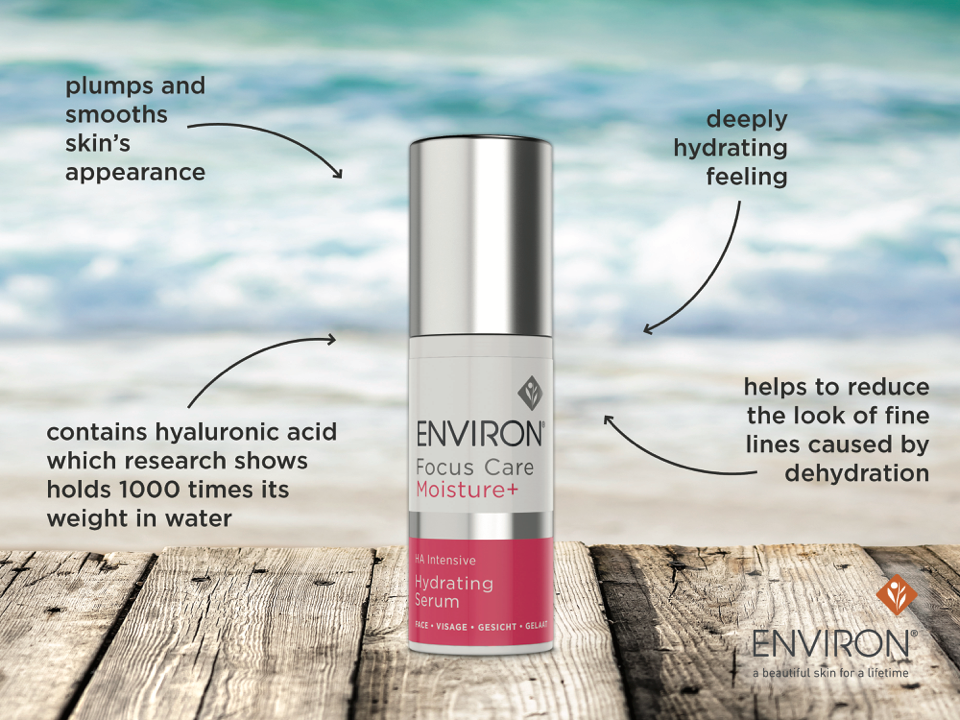 plumps and smooths skin's appearance

deeply hydrating feeling

contains hyaluronic acid which research shows holds 1000 times its weight in water

helps to reduce the look of fine lines caused by dehydration

ENVIRON®
Focus Care
Moisture+

HA Intensive
Hydrating
Serum

FACE • VISAGE • GESICHT • GELAAT

ENVIRON®
a beautiful skin for a lifetime